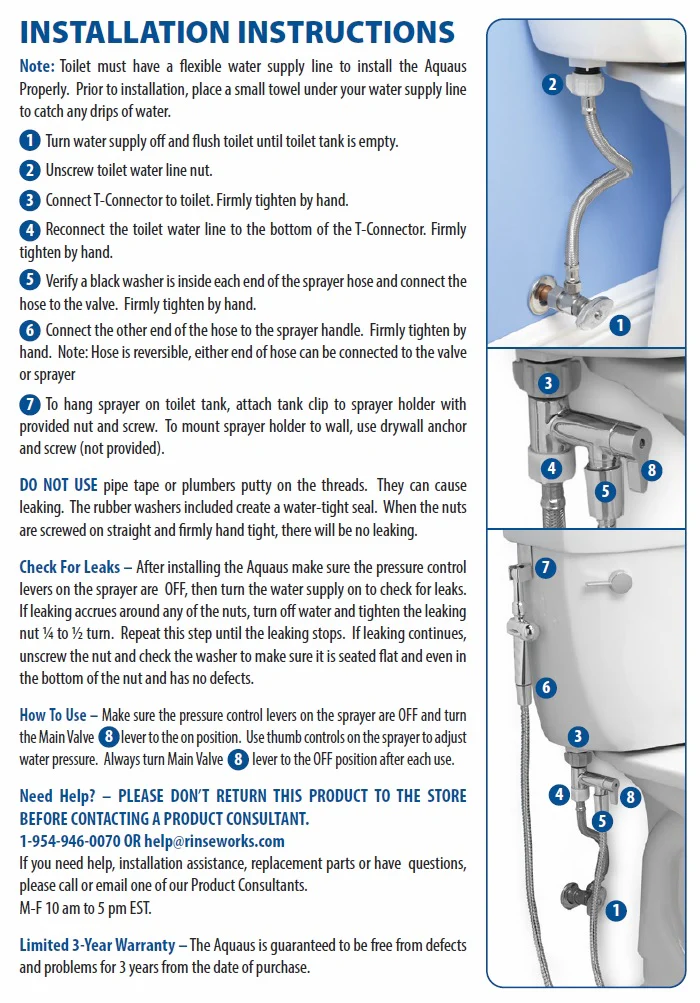 INSTALLATION INSTRUCTIONS

Note: Toilet must have a flexible water supply line to install the Aquaus Properly. Prior to installation, place a small towel under your water supply line to catch any drips of water.

1 Turn water supply off and flush toilet until toilet tank is empty.

2 Unscrew toilet water line nut.

3 Connect T-Connector to toilet. Firmly tighten by hand.

4 Reconnect the toilet water line to the bottom of the T-Connector. Firmly tighten by hand.

5 Verify a black washer is inside each end of the sprayer hose and connect the hose to the valve. Firmly tighten by hand.

6 Connect the other end of the hose to the sprayer handle. Firmly tighten by hand. Note: Hose is reversible, either end of hose can be connected to the valve or sprayer

7 To hang sprayer on toilet tank, attach tank clip to sprayer holder with provided nut and screw. To mount sprayer holder to wall, use drywall anchor and screw (not provided).

DO NOT USE pipe tape or plumbers putty on the threads. They can cause leaking. The rubber washers included create a water-tight seal. When the nuts are screwed on straight and firmly hand tight, there will be no leaking.

Check For Leaks – After installing the Aquaus make sure the pressure control levers on the sprayer are OFF, then turn the water supply on to check for leaks. If leaking accrues around any of the nuts, turn off water and tighten the leaking nut ¼ to ½ turn. Repeat this step until the leaking stops. If leaking continues, unscrew the nut and check the washer to make sure it is seated flat and even in the bottom of the nut and has no defects.

How To Use – Make sure the pressure control levers on the sprayer are OFF and turn the Main Valve 8 lever to the on position. Use thumb controls on the sprayer to adjust water pressure. Always turn Main Valve 8 lever to the OFF position after each use.

Need Help? – PLEASE DON'T RETURN THIS PRODUCT TO THE STORE BEFORE CONTACTING A PRODUCT CONSULTANT.
1-954-946-0070 OR help@rinseworks.com
If you need help, installation assistance, replacement parts or have questions, please call or email one of our Product Consultants.
M-F 10 am to 5 pm EST.

Limited 3-Year Warranty – The Aquaus is guaranteed to be free from defects and problems for 3 years from the date of purchase.

2
1
3
4
5
8
7
6
3
4
8
5
1